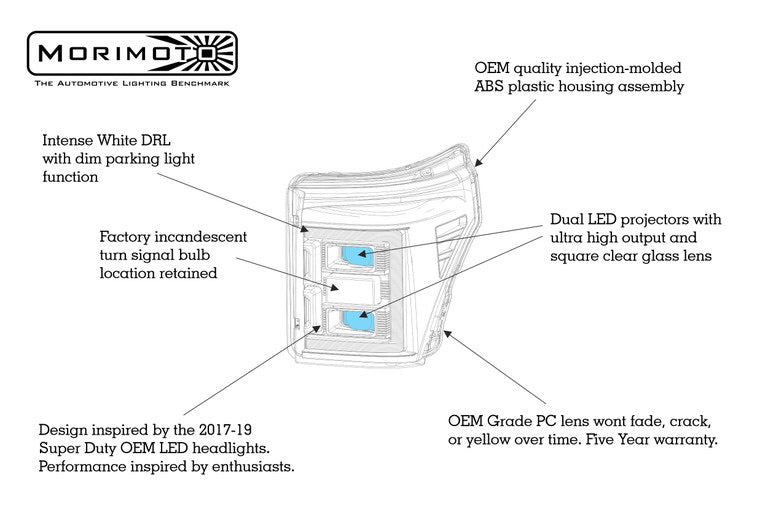 MORIMOTO
THE AUTOMOTIVE LIGHTING BENCHMARK

OEM quality injection-molded ABS plastic housing assembly

Intense White DRL with dim parking light function

Factory incandescent turn signal bulb location retained

Dual LED projectors with ultra high output and square clear glass lens

Design inspired by the 2017-19 Super Duty OEM LED headlights. Performance inspired by enthusiasts.

OEM Grade PC lens wont fade, crack, or yellow over time. Five Year warranty.